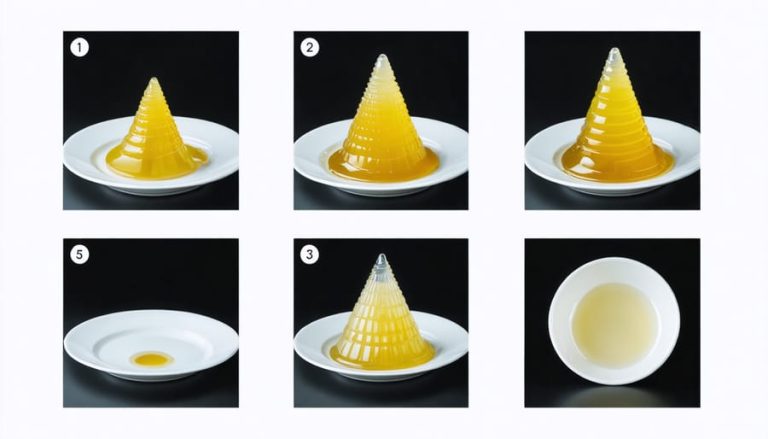 1

2

5

3